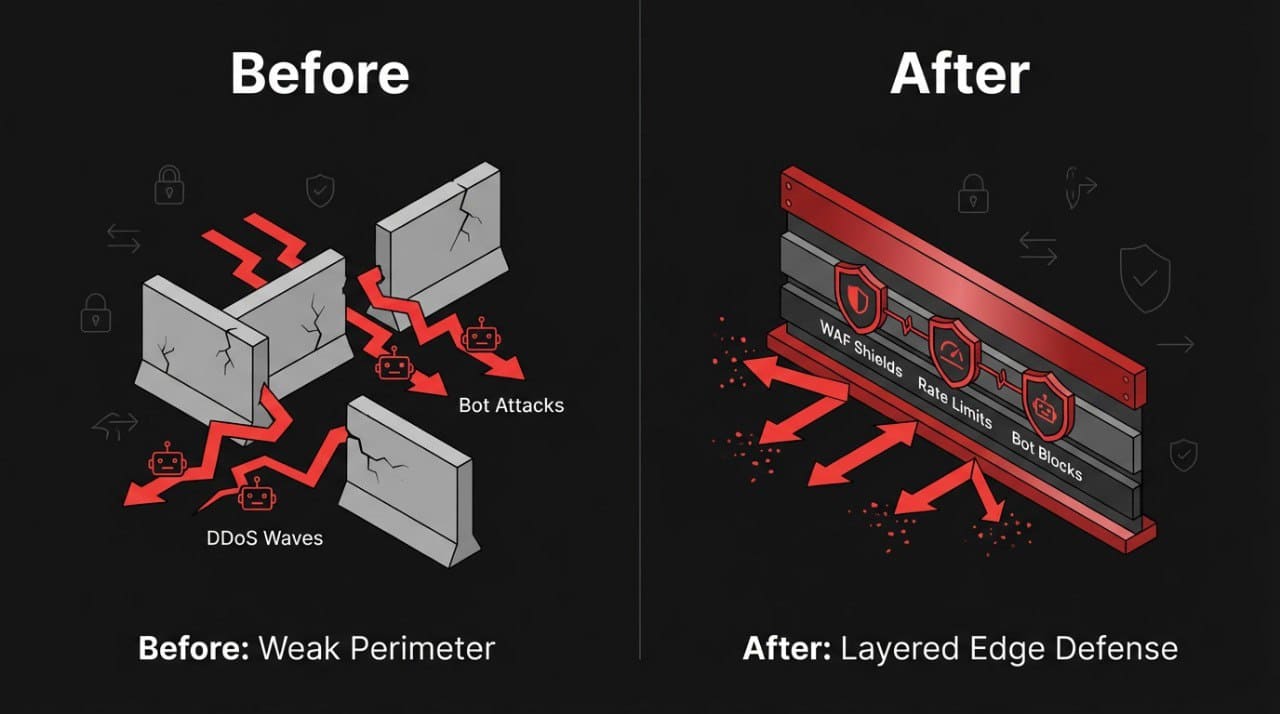 Before

Bot Attacks

DDoS Waves

Before: Weak Perimeter

After

WAF Shields

Rate Limits

Bot Blocks

After: Layered Edge Defense